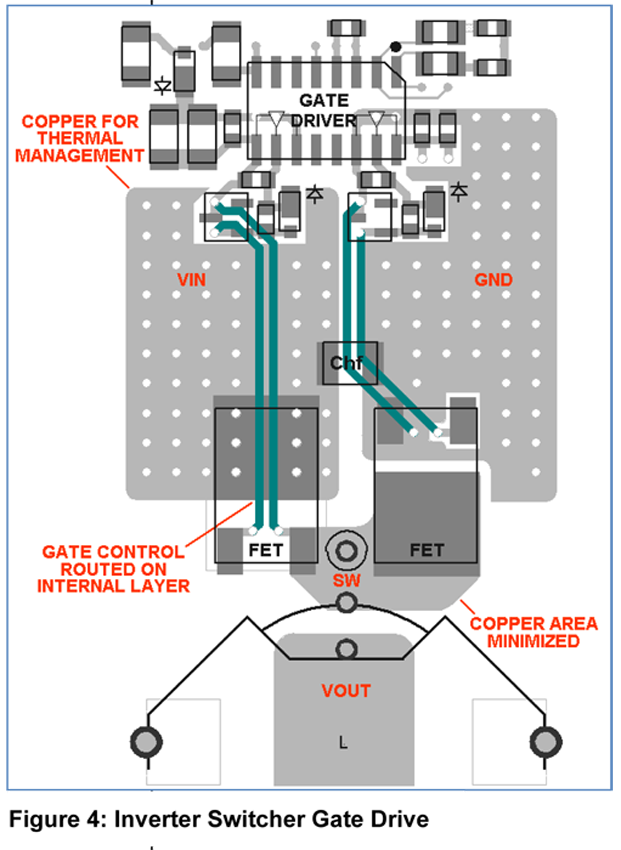 GATE DRIVER

COPPER FOR THERMAL MANAGEMENT

VIN

GND

Chf

FET

FET

GATE CONTROL ROUTED ON INTERNAL LAYER

SW

COPPER AREA MINIMIZED

VOUT

L

Figure 4: Inverter Switcher Gate Drive